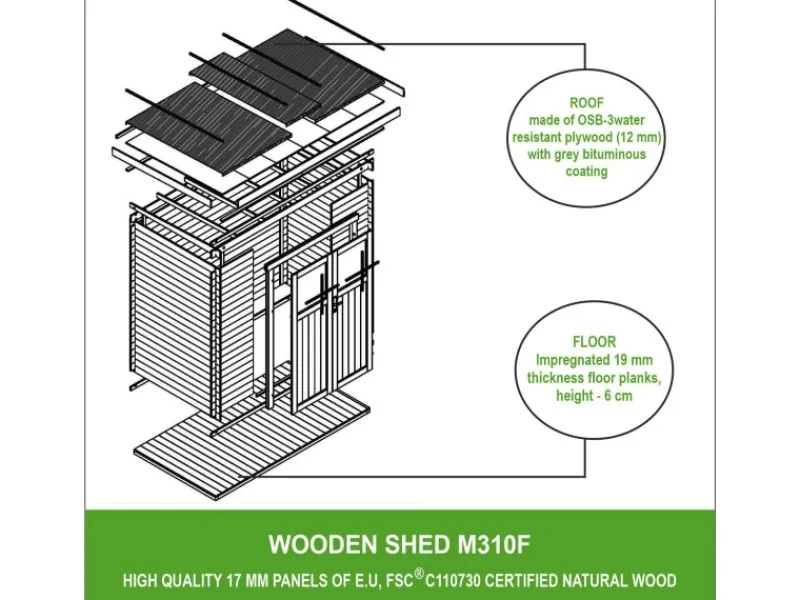 ROOF
made of OSB-3water resistant plywood (12 mm) with grey bituminous coating

FLOOR
Impregnated 19 mm thickness floor planks, height - 6 cm

WOODEN SHED M310F

HIGH QUALITY 17 MM PANELS OF E.U, FSC® C110730 CERTIFIED NATURAL WOOD