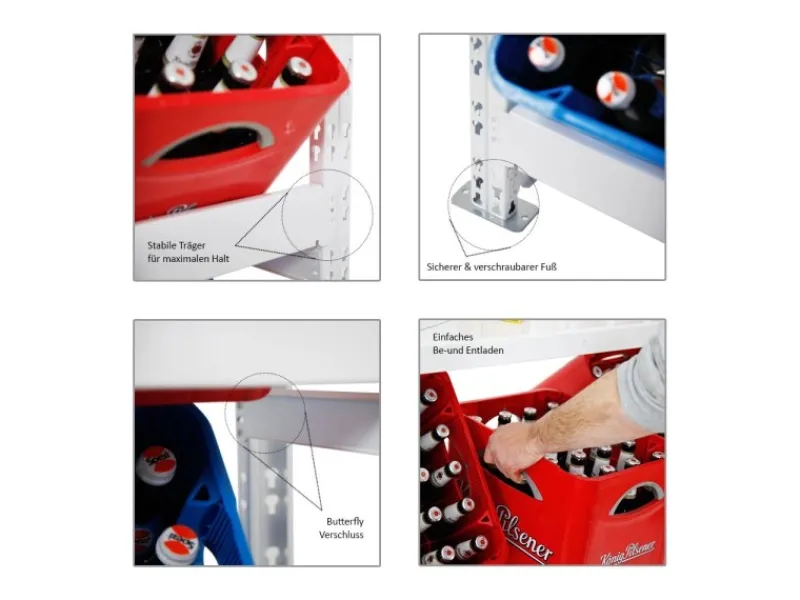 Stabile Träger für maximalen Halt

Sicherer & verschraubarer Fuß

Butterfly Verschluss

Einfaches Be-und Entladen

Pilsener

König Pilsener