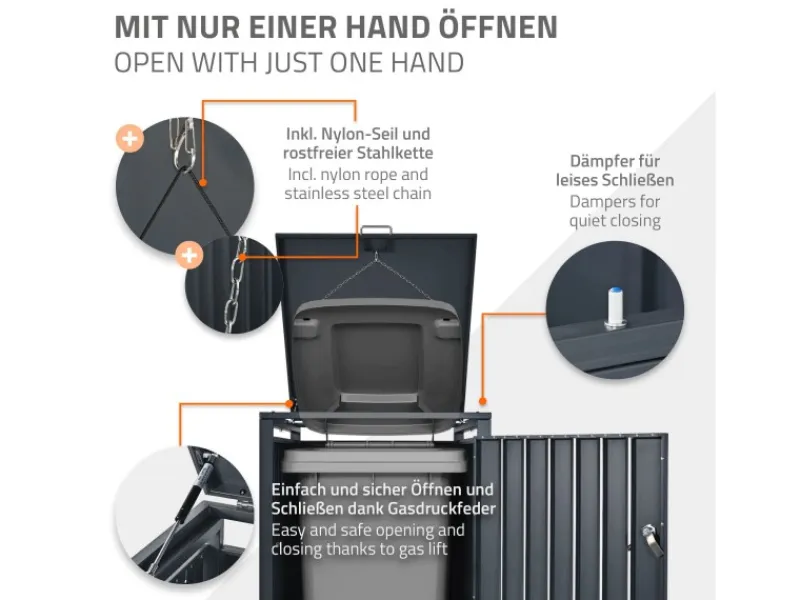 MIT NUR EINER HAND ÖFFNEN
OPEN WITH JUST ONE HAND

Inkl. Nylon-Seil und rostfreier Stahlkette
Incl. nylon rope and stainless steel chain

Dämpfer für leises Schließen
Dampers for quiet closing

Einfach und sicher Öffnen und Schließen dank Gasdruckfeder
Easy and safe opening and closing thanks to gas lift