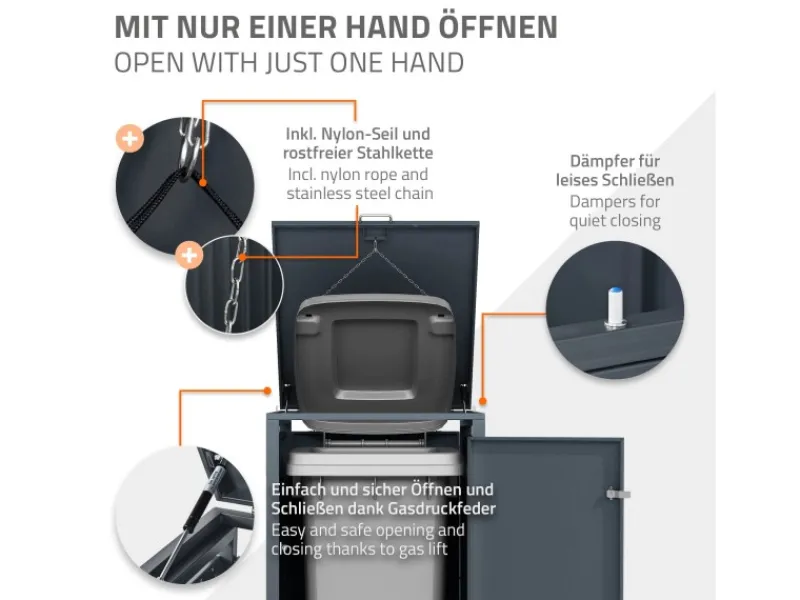 MIT NUR EINER HAND ÖFFNEN
OPEN WITH JUST ONE HAND

Inkl. Nylon-Seil und rostfreier Stahlkette
Incl. nylon rope and stainless steel chain

Dämpfer für leises Schließen
Dampers for quiet closing

Einfach und sicher Öffnen und Schließen dank Gasdruckfeder
Easy and safe opening and closing thanks to gas lift