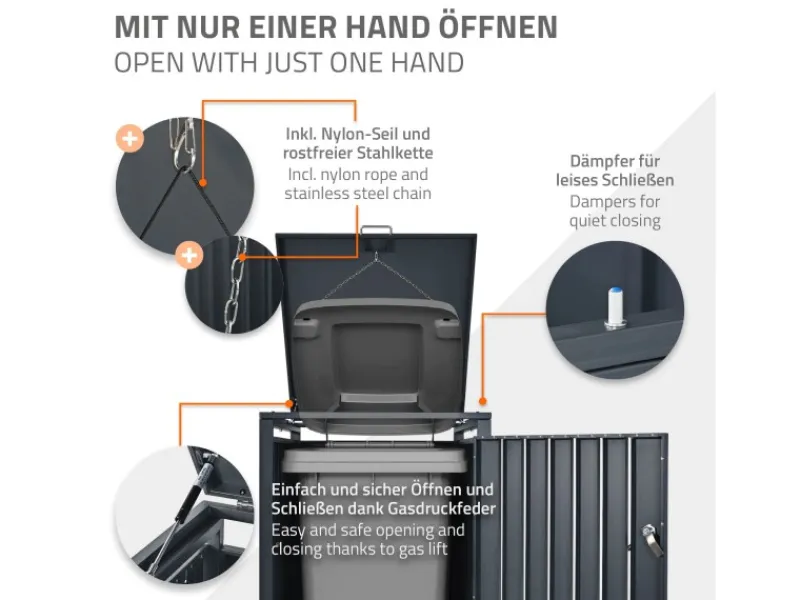 MIT NUR EINER HAND ÖFFNEN
OPEN WITH JUST ONE HAND

Inkl. Nylon-Seil und rostfreier Stahlkette
Incl. nylon rope and stainless steel chain

Dämpfer für leises Schließen
Dampers for quiet closing

Einfach und sicher Öffnen und Schließen dank Gasdruckfeder
Easy and safe opening and closing thanks to gas lift