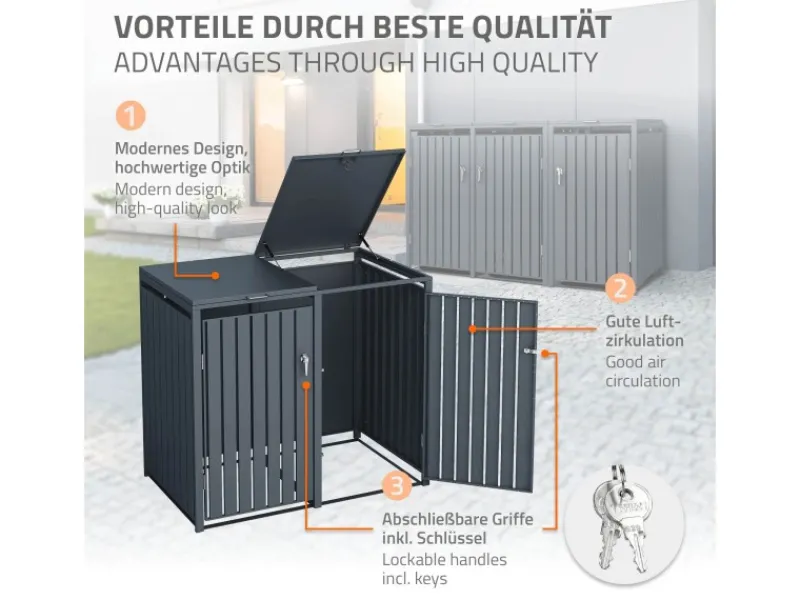 VORTEILE DURCH BESTE QUALITÄT
ADVANTAGES THROUGH HIGH QUALITY

1
Modernes Design, hochwertige Optik
Modern design, high-quality look

2
Gute Luftzirkulation
Good air circulation

3
Abschließbare Griffe inkl. Schlüssel
Lockable handles incl. keys