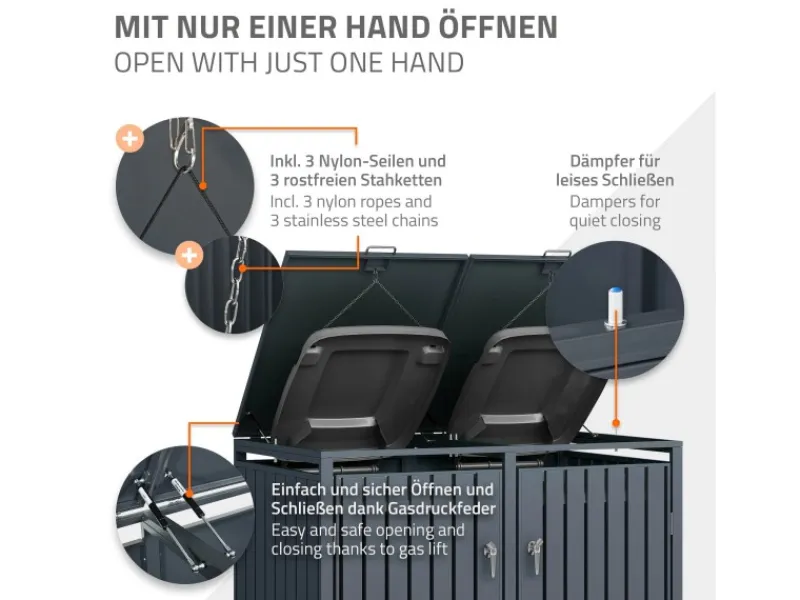 MIT NUR EINER HAND ÖFFNEN
OPEN WITH JUST ONE HAND

Inkl. 3 Nylon-Seilen und 3 rostfreien Stahketten
Incl. 3 nylon ropes and 3 stainless steel chains

Dämpfer für leises Schließen
Dampers for quiet closing

Einfach und sicher Öffnen und Schließen dank Gasdruckfeder
Easy and safe opening and closing thanks to gas lift