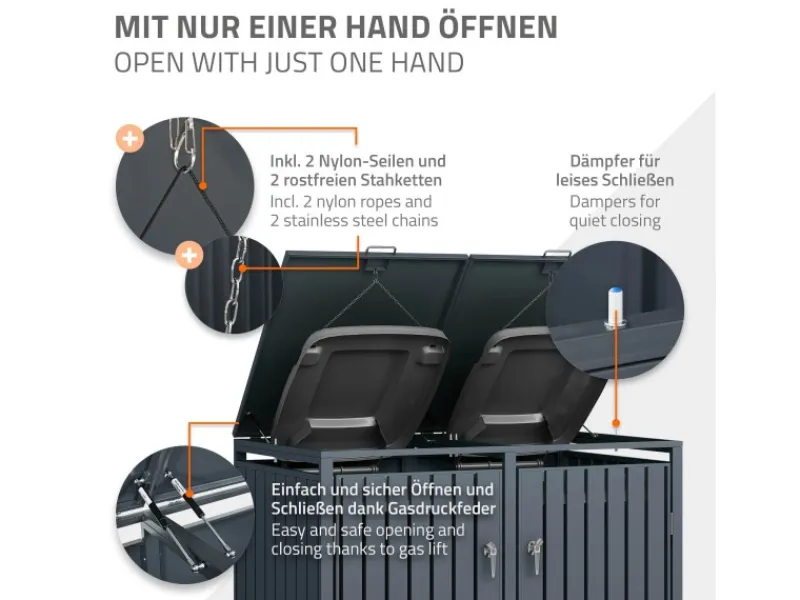 MIT NUR EINER HAND ÖFFNEN
OPEN WITH JUST ONE HAND

Inkl. 2 Nylon-Seilen und 2 rostfreien Stahketten
Incl. 2 nylon ropes and 2 stainless steel chains

Dämpfer für leises Schließen
Dampers for quiet closing

Einfach und sicher Öffnen und Schließen dank Gasdruckfeder
Easy and safe opening and closing thanks to gas lift