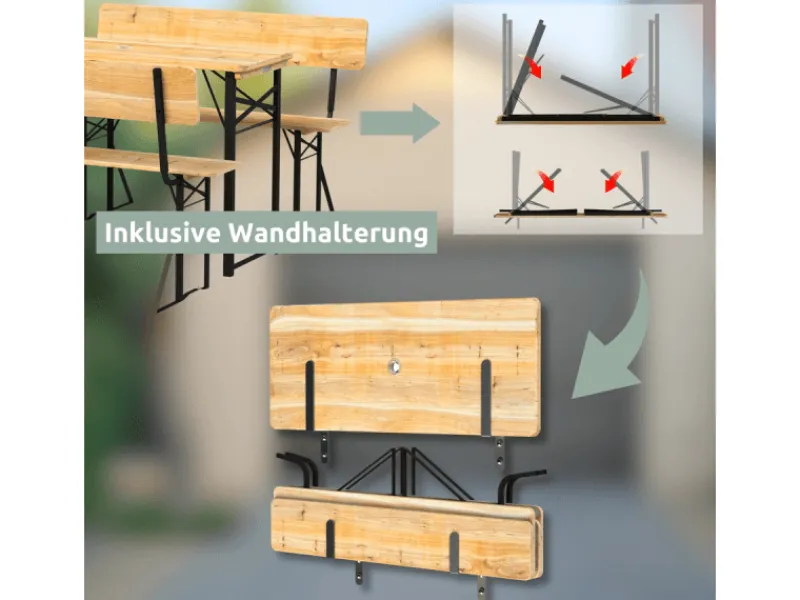 Inklusive Wandhalterung