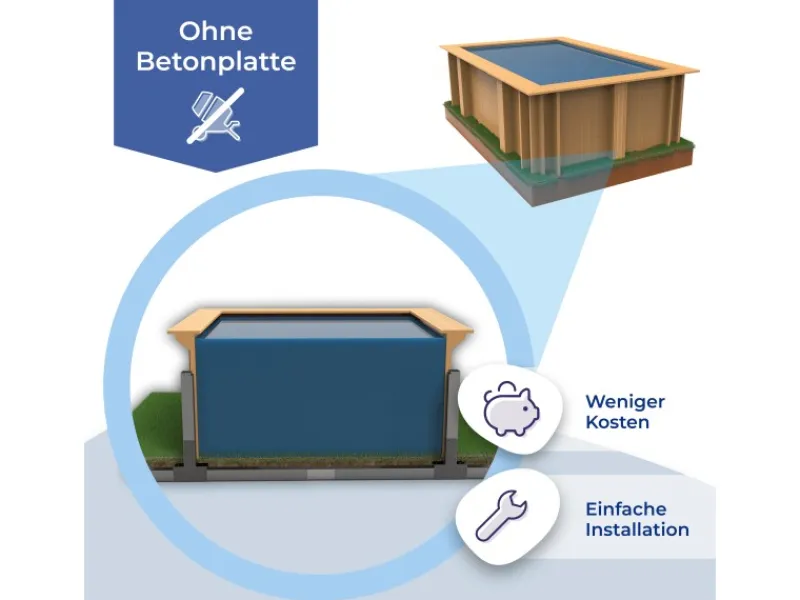 Ohne Betonplatte

Weniger Kosten

Einfache Installation