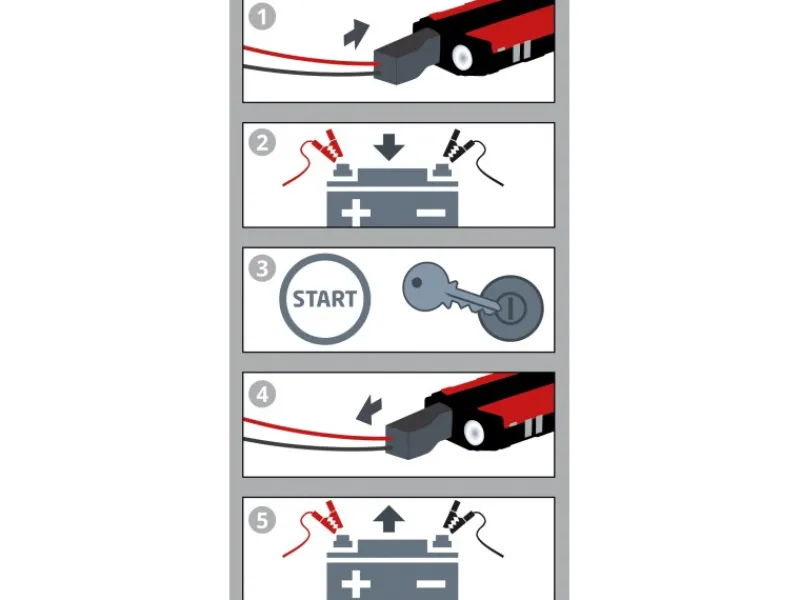 1

2

+ −

3

START

4

5

+ −