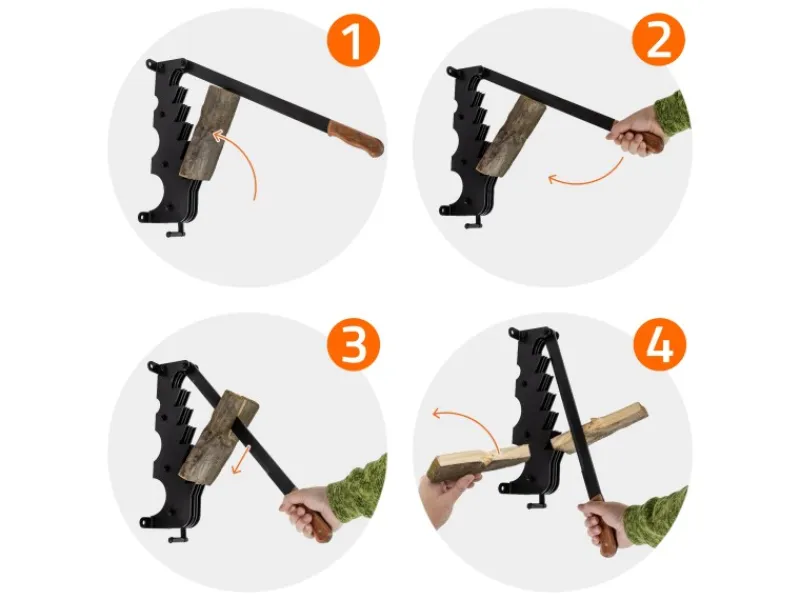 1

2

3

4