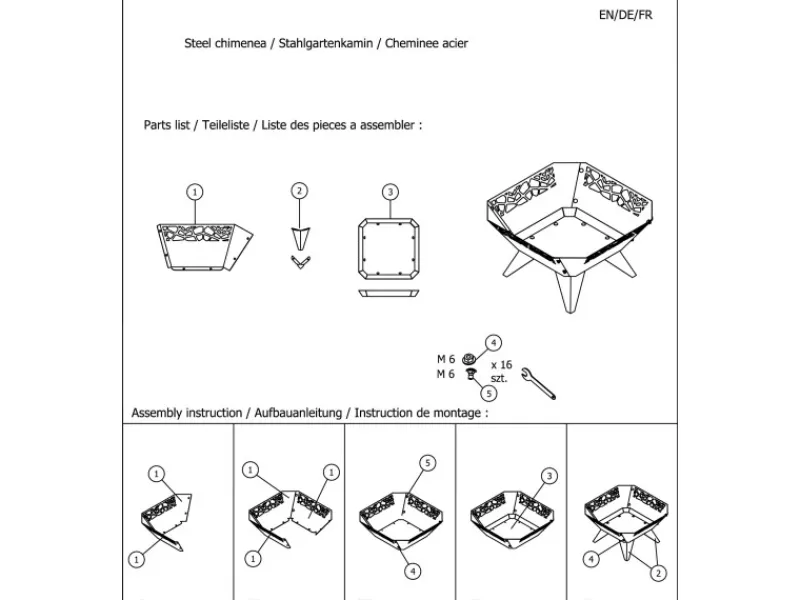 EN/DE/FR

Steel chimenea / Stahlgartenkamin / Cheminee acier

Parts list / Teileliste / Liste des pieces a assembler :

1

2

3

4

M 6

M 6

x 16

szt.

5

Assembly instruction / Aufbauanleitung / Instruction de montage :

1

1

1

1

1

5

4

3

4

2