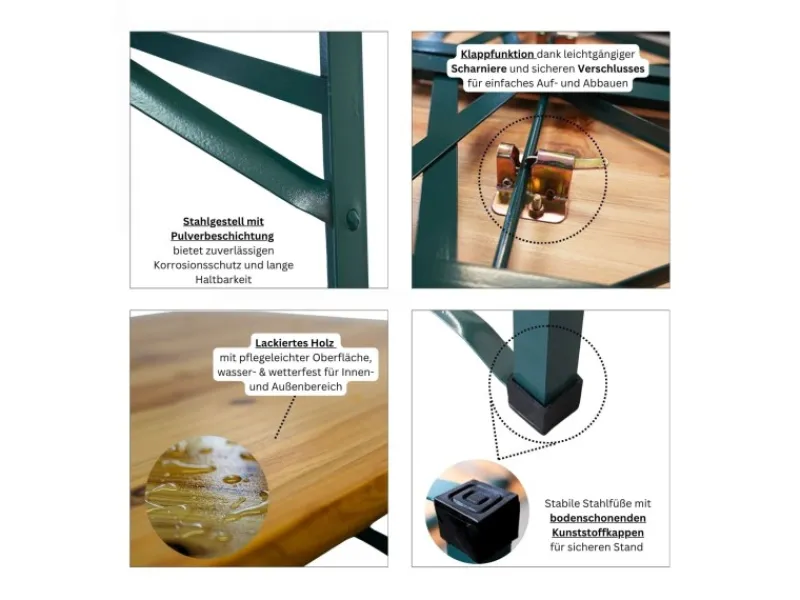 Stahlgestell mit Pulverbeschichtung bietet zuverlässigen Korrosionsschutz und lange Haltbarkeit

Klappfunktion dank leichtgängiger Scharniere und sicheren Verschlusses für einfaches Auf- und Abbauen

Lackiertes Holz mit pflegeleichter Oberfläche, wasser- & wetterfest für Innen- und Außenbereich

Stabile Stahlfüße mit bodenschonenden Kunststoffkappen für sicheren Stand