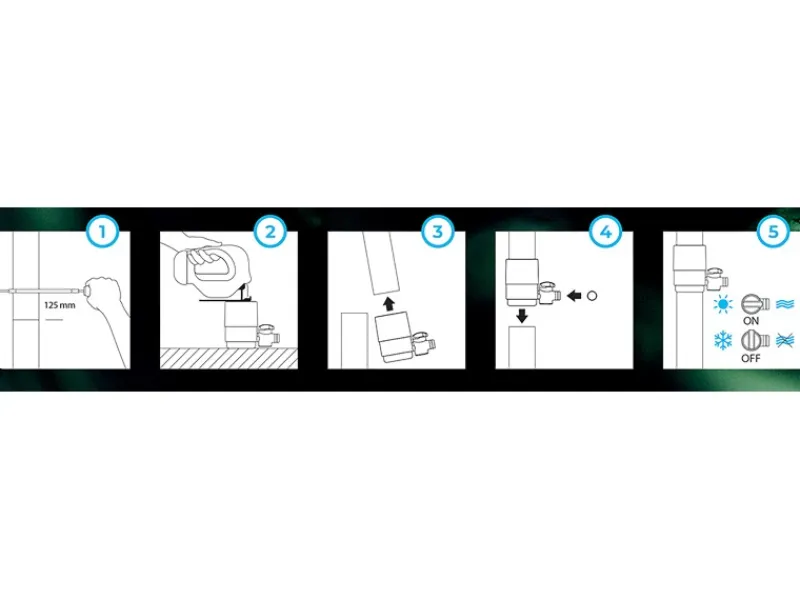 1
125 mm
2
3
4
5
ON
OFF