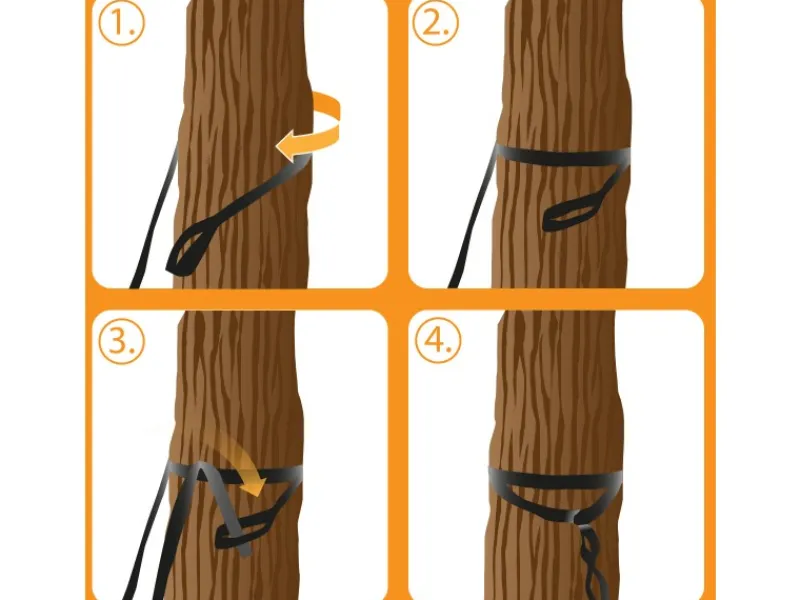 1.

2.

3.

4.