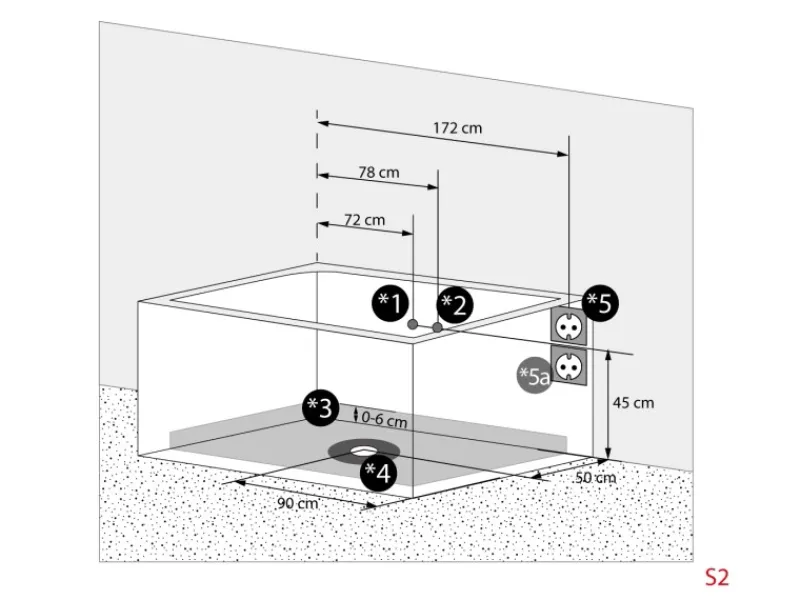 172 cm
78 cm
72 cm
*1
*2
*5
*5a
45 cm
*3
0-6 cm
*4
50 cm
90 cm
S2